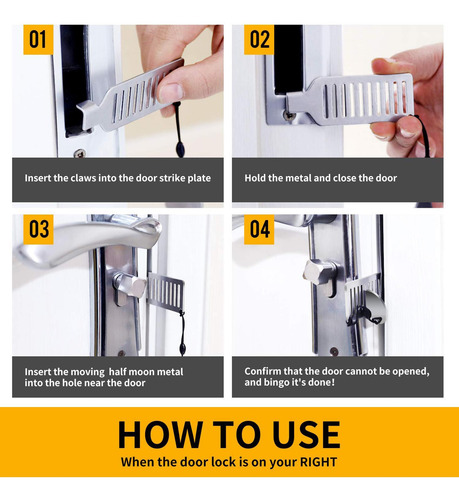 01

Insert the claws into the door strike plate

02

Hold the metal and close the door

03

Insert the moving half moon metal into the hole near the door

04

Confirm that the door cannot be opened, and bingo it's done!

HOW TO USE

When the door lock is on your RIGHT