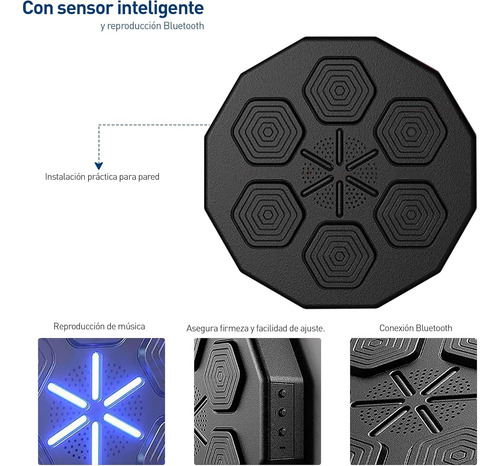 Con sensor inteligente
y reproducción Bluetooth

Instalación práctica para pared

Reproducción de música

Asegura firmeza y facilidad de ajuste.

Conexión Bluetooth