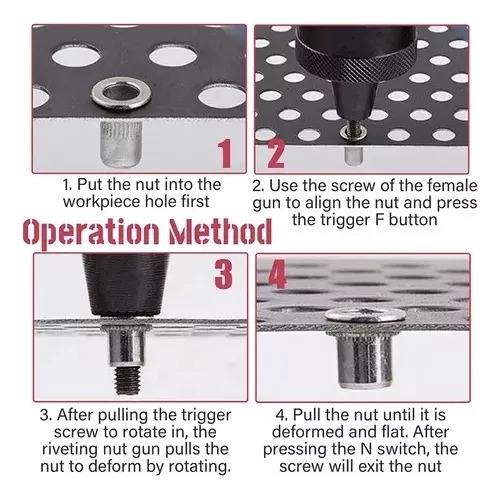 1

2

1. Put the nut into the workpiece hole first

2. Use the screw of the female gun to align the nut and press the trigger F button

Operation Method

3

4

3. After pulling the trigger screw to rotate in, the riveting nut gun pulls the nut to deform by rotating.

4. Pull the nut until it is deformed and flat. After pressing the N switch, the screw will exit the nut