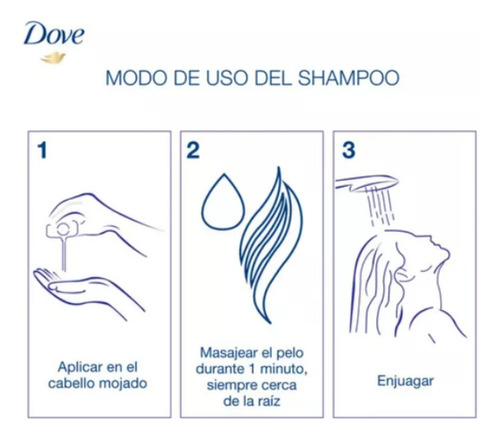 Dove

MODO DE USO DEL SHAMPOO

1

Aplicar en el cabello mojado

2

Masajear el pelo durante 1 minuto, siempre cerca de la raíz

3

Enjuagar