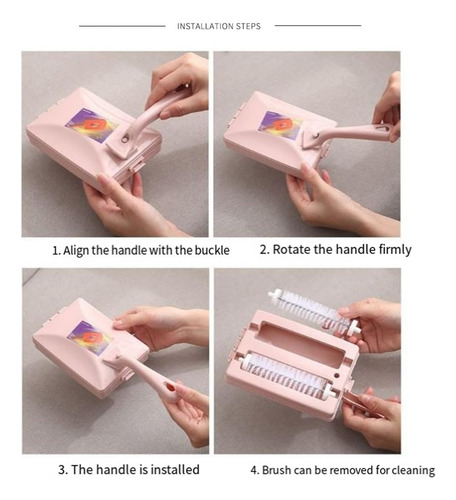 INSTALLATION STEPS

1. Align the handle with the buckle

2. Rotate the handle firmly

3. The handle is installed

4. Brush can be removed for cleaning