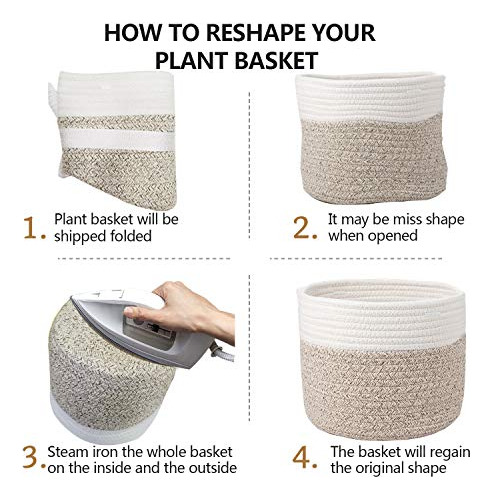 HOW TO RESHAPE YOUR PLANT BASKET

1. Plant basket will be shipped folded

2. It may be miss shape when opened

3. Steam iron the whole basket on the inside and the outside

4. The basket will regain the original shape