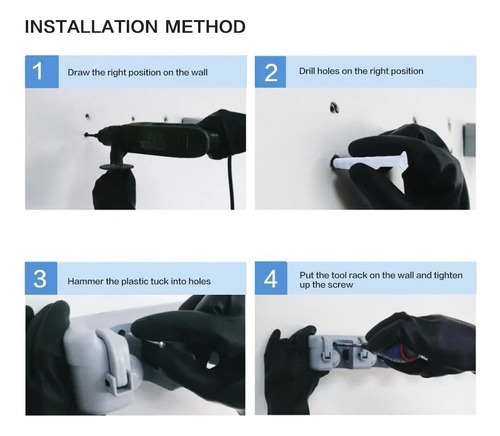 INSTALLATION METHOD

1 Draw the right position on the wall

2 Drill holes on the right position

3 Hammer the plastic tuck into holes

4 Put the tool rack on the wall and tighten up the screw