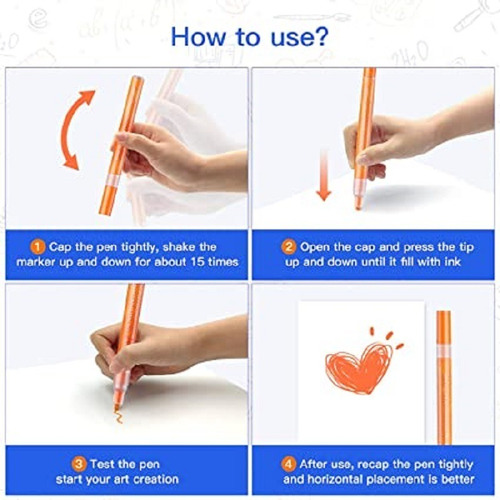 How to use?

1 Cap the pen tightly, shake the marker up and down for about 15 times

2 Open the cap and press the tip up and down until it fill with ink

3 Test the pen start your art creation

4 After use, recap the pen tightly and horizontal placement is better