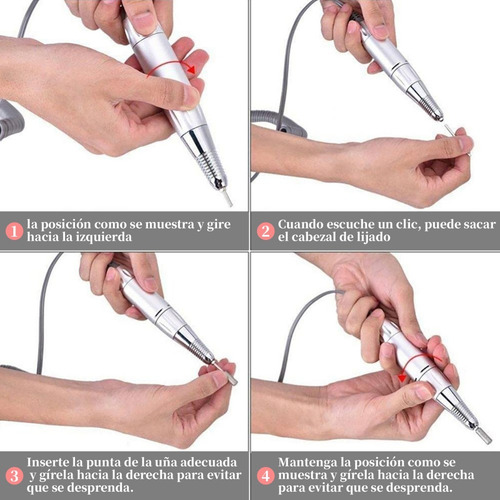 1 la posición como se muestra y gire hacia la izquierda

2 Cuando escuche un clic, puede sacar el cabezal de lijado

3 Inserte la punta de la uña adecuada y gírela hacia la derecha para evitar que se desprenda.

4 Mantenga la posición como se muestra y gírela hacia la derecha para evitar que se desprenda.