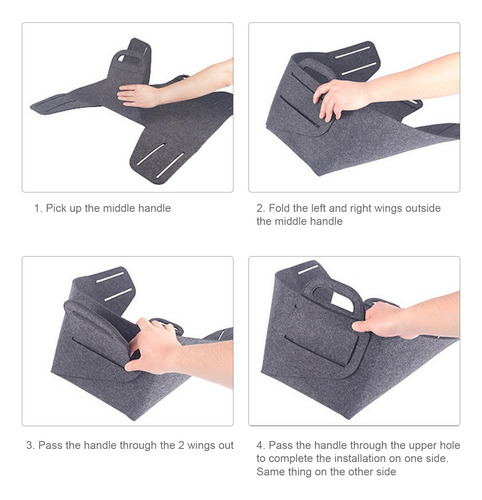 1. Pick up the middle handle

2. Fold the left and right wings outside the middle handle

3. Pass the handle through the 2 wings out

4. Pass the handle through the upper hole to complete the installation on one side. Same thing on the other side