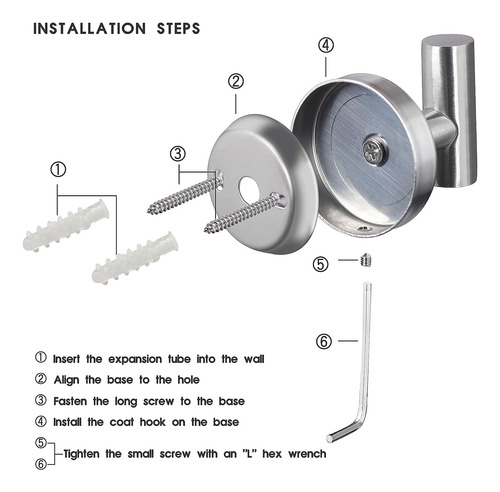 INSTALLATION STEPS

④

②

③

①

⑤

⑥

① Insert the expansion tube into the wall

② Align the base to the hole

③ Fasten the long screw to the base

④ Install the coat hook on the base

⑤
⑥ Tighten the small screw with an "L" hex wrench