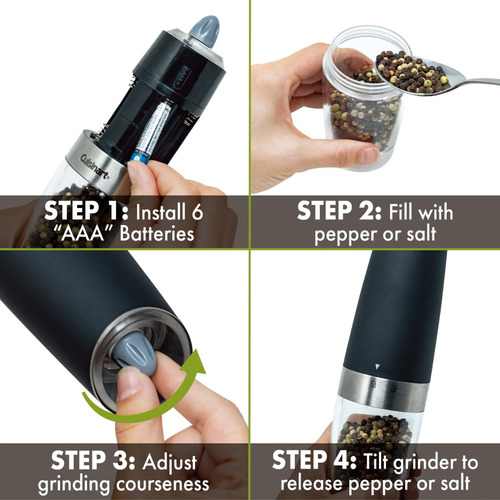 Cuisinart

STEP 1: Install 6 "AAA" Batteries

STEP 2: Fill with pepper or salt

STEP 3: Adjust grinding courseness

STEP 4: Tilt grinder to release pepper or salt