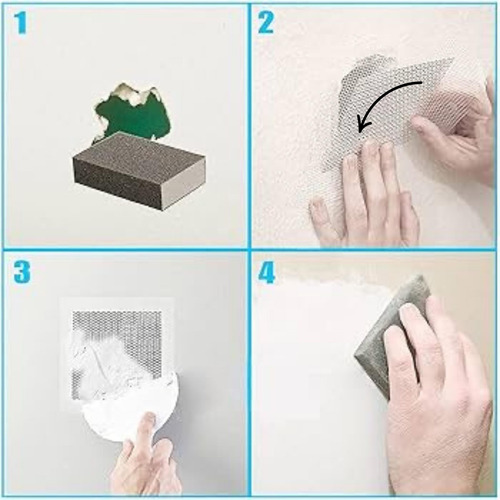 1

2

3

4