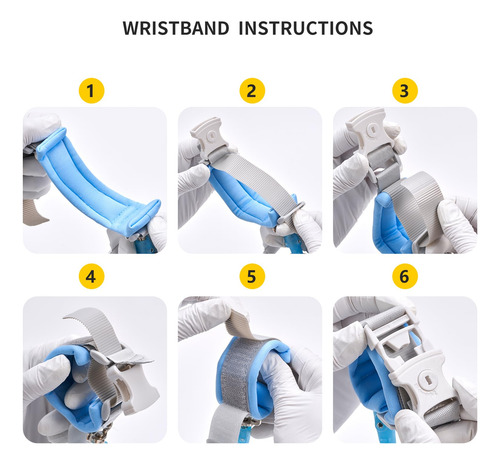 WRISTBAND INSTRUCTIONS

1

2

3

4

5

6