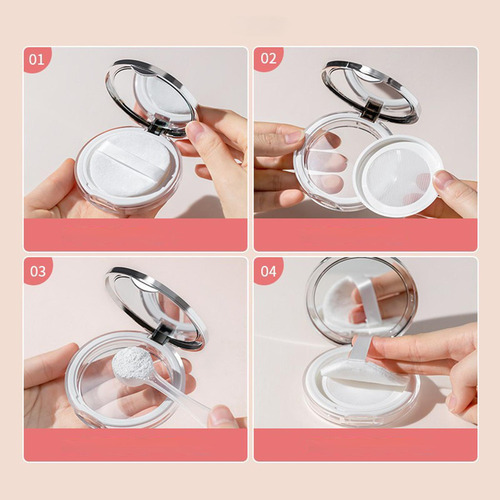 01

02

03

04