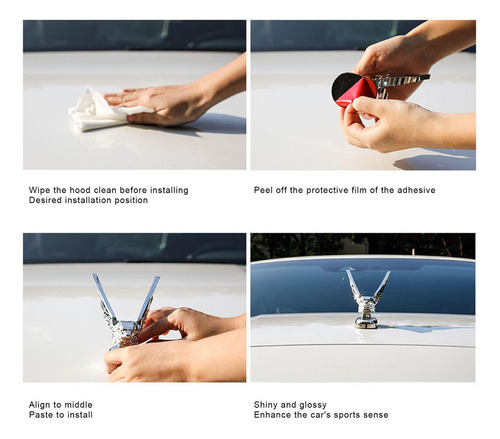 Wipe the hood clean before installing
Desired installation position

Peel off the protective film of the adhesive

Align to middle
Paste to install

Shiny and glossy
Enhance the car's sports sense