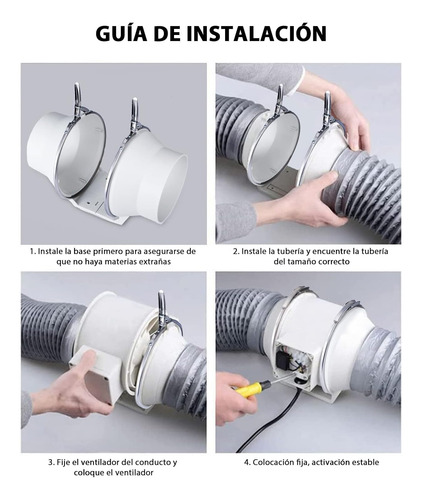 GUÍA DE INSTALACIÓN

1. Instale la base primero para asegurarse de que no haya materias extrañas

2. Instale la tubería y encuentre la tubería del tamaño correcto

3. Fije el ventilador del conducto y coloque el ventilador

4. Colocación fija, activación estable