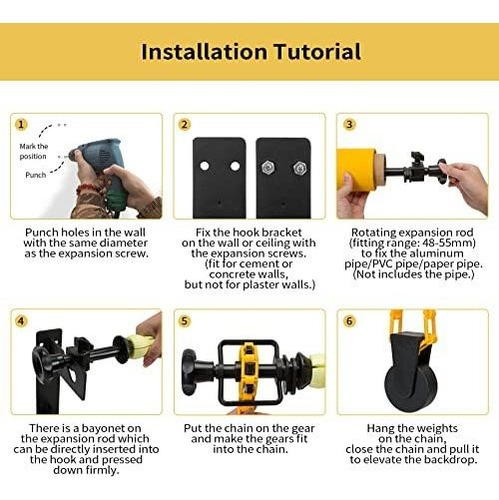 Installation Tutorial

1

Mark the position

Punch

Punch holes in the wall with the same diameter as the expansion screw.

2

Fix the hook bracket on the wall or ceiling with the expansion screws. (fit for cement or concrete walls, but not for plaster walls.)

3

Rotating expansion rod (fitting range: 48-55mm) to fix the aluminum pipe/PVC pipe/paper pipe. (Not includes the pipe.)

4

There is a bayonet on the expansion rod which can be directly inserted into the hook and pressed down firmly.

5

Put the chain on the gear and make the gears fit into the chain.

6

Hang the weights on the chain, close the chain and pull it to elevate the backdrop.