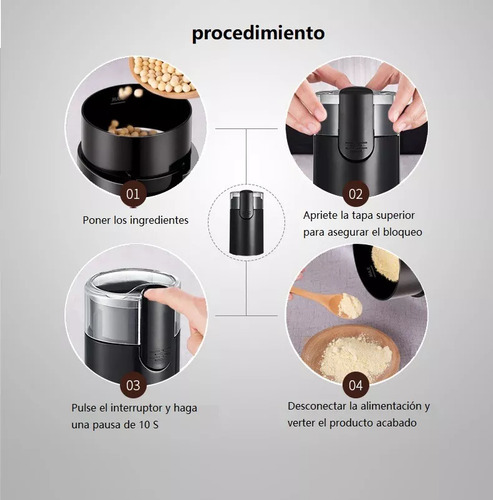 procedimiento

01

Poner los ingredientes

02

Apriete la tapa superior para asegurar el bloqueo

03

Pulse el interruptor y haga una pausa de 10 S

04

Desconectar la alimentación y verter el producto acabado