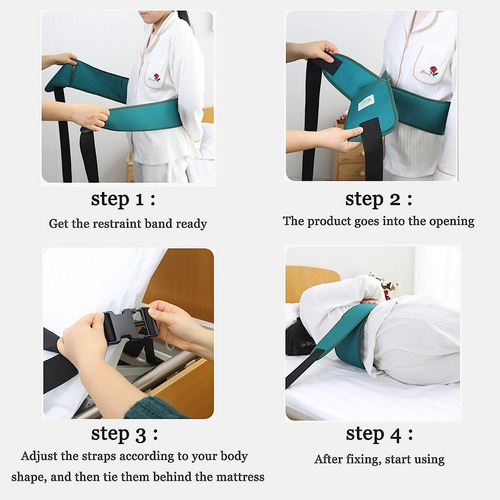 step 1 :
Get the restraint band ready

step 2 :
The product goes into the opening

step 3 :
Adjust the straps according to your body shape, and then tie them behind the mattress

step 4 :
After fixing, start using