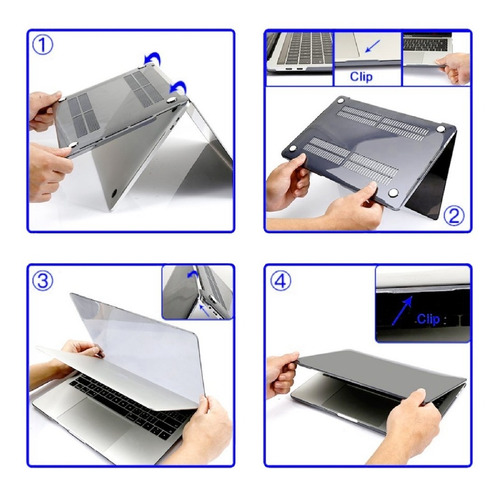 ①

Clip

②

③

④

Clip