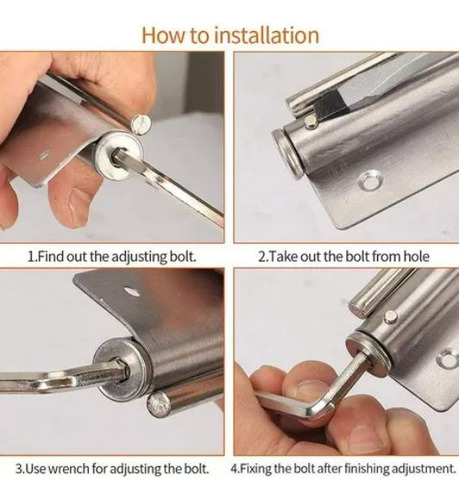 How to installation

1.Find out the adjusting bolt.

2.Take out the bolt from hole

3.Use wrench for adjusting the bolt.

4.Fixing the bolt after finishing adjustment.