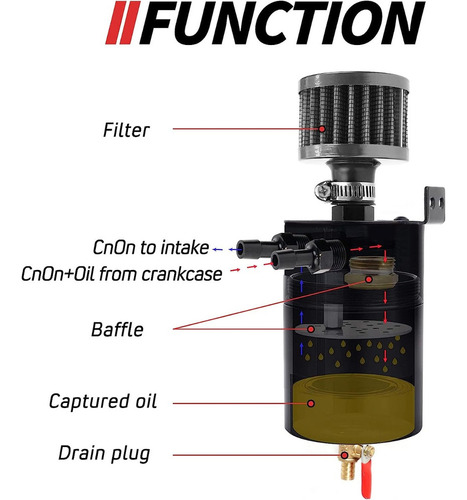 FUNCTION

Filter

CnOn to intake

CnOn+Oil from crankcase

Baffle

Captured oil

Drain plug