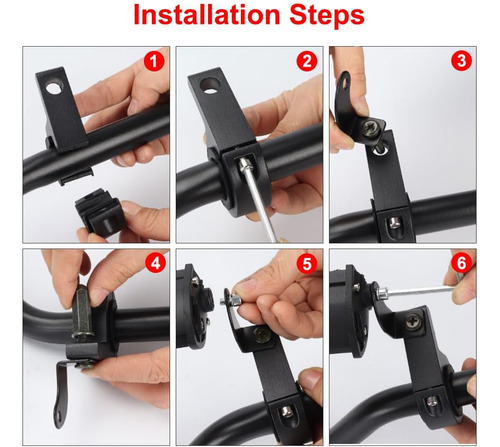 Installation Steps

1

2

3

4

5

6