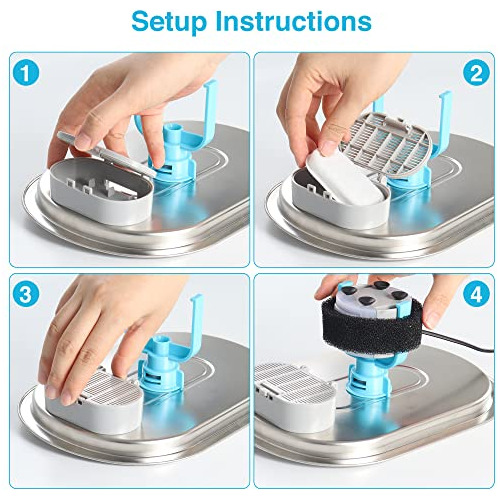 Setup Instructions

1

2

3

4