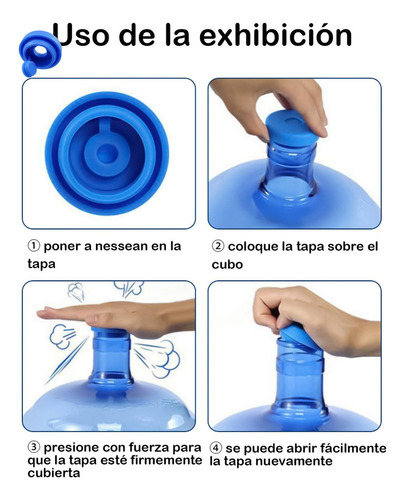 Uso de la exhibición

① poner a nessean en la tapa

② coloque la tapa sobre el cubo

③ presione con fuerza para que la tapa esté firmemente cubierta

④ se puede abrir fácilmente la tapa nuevamente