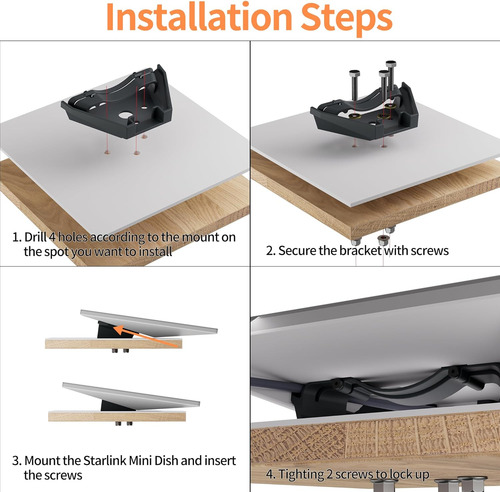 Installation Steps

1. Drill 4 holes according to the mount on the spot you want to install

2. Secure the bracket with screws

3. Mount the Starlink Mini Dish and insert the screws

4. Tighting 2 screws to lock up