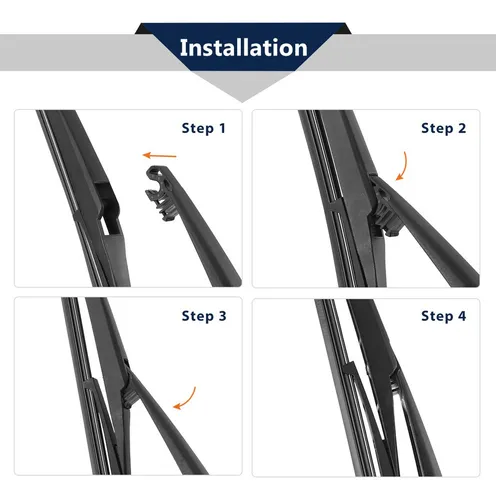 Installation

Step 1

Step 2

Step 3

Step 4