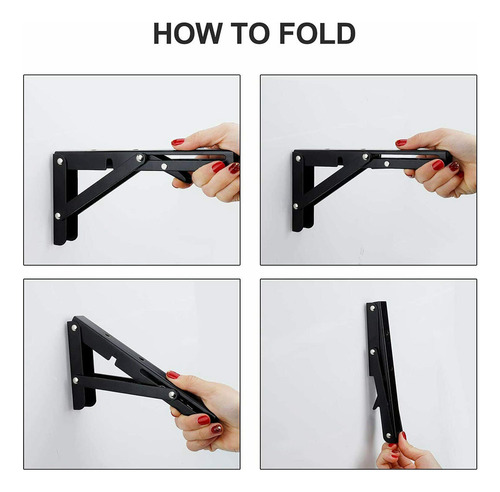 HOW TO FOLD