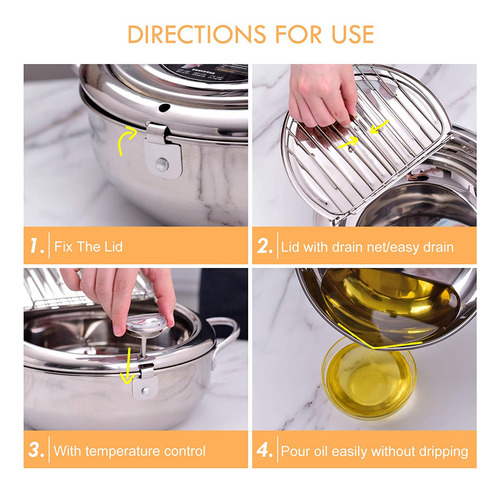 DIRECTIONS FOR USE

1. Fix The Lid

2. Lid with drain net/easy drain

3. With temperature control

4. Pour oil easily without dripping