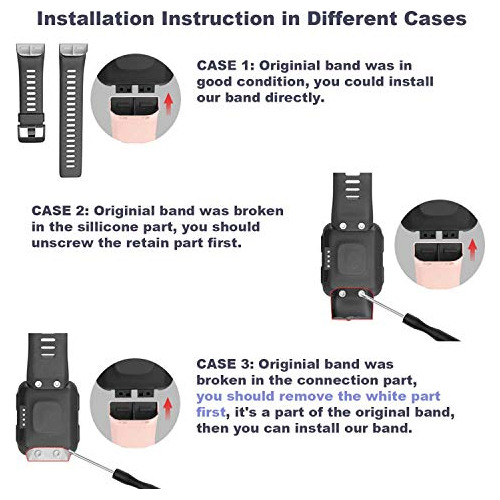 Installation Instruction in Different Cases

CASE 1: Originial band was in good condition, you could install our band directly.

CASE 2: Originial band was broken in the sillicone part, you should unscrew the retain part first.

CASE 3: Originial band was broken in the connection part, you should remove the white part first, it's a part of the original band, then you can install our band.