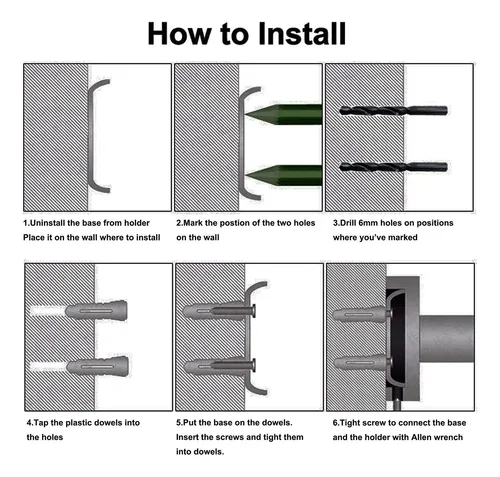 How to Install

1.Uninstall the base from holder Place it on the wall where to install

2.Mark the postion of the two holes on the wall

3.Drill 6mm holes on positions where you've marked

4.Tap the plastic dowels into the holes

5.Put the base on the dowels. Insert the screws and tight them into dowels.

6.Tight screw to connect the base and the holder with Allen wrench