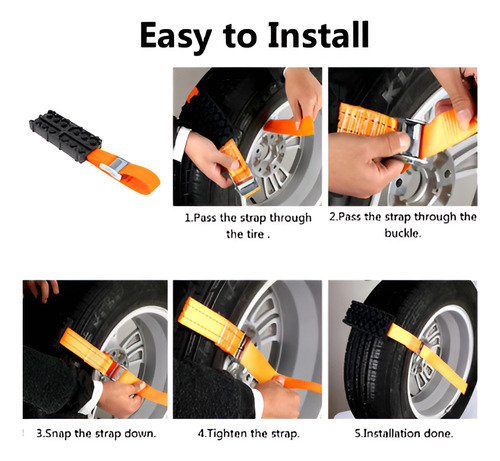 Easy to Install

1.Pass the strap through the tire .

2.Pass the strap through the buckle.

3.Snap the strap down.

4.Tighten the strap.

5.Installation done.