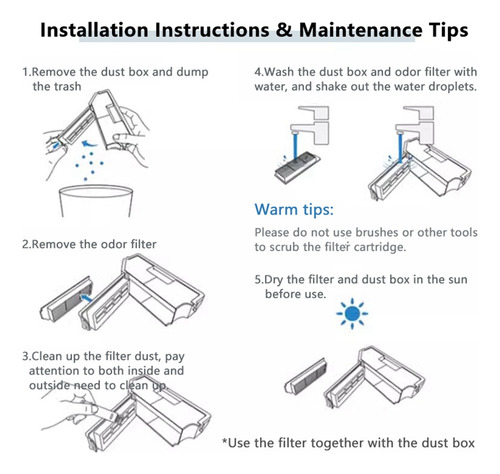 Installation Instructions & Maintenance Tips

1.Remove the dust box and dump the trash

2.Remove the odor filter

3.Clean up the filter dust, pay attention to both inside and outside need to clean up.

4.Wash the dust box and odor filter with water, and shake out the water droplets.

Warm tips:

Please do not use brushes or other tools to scrub the filter cartridge.

5.Dry the filter and dust box in the sun before use.

*Use the filter together with the dust box