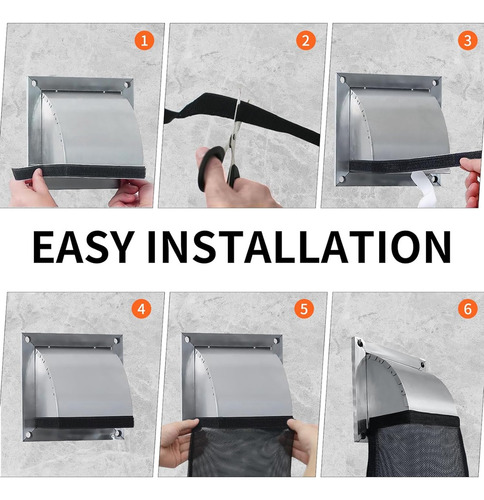 1

2

3

EASY INSTALLATION

4

5

6