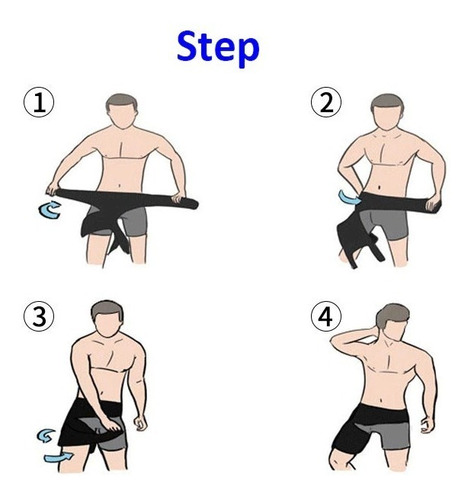 Step

①

②

③

④