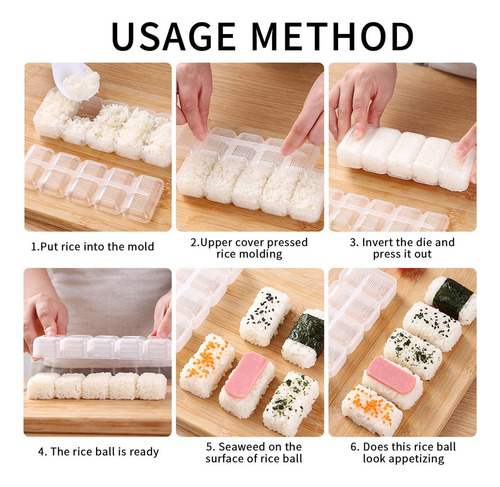 USAGE METHOD

1.Put rice into the mold

2.Upper cover pressed rice molding

3. Invert the die and press it out

4. The rice ball is ready

5. Seaweed on the surface of rice ball

6. Does this rice ball look appetizing