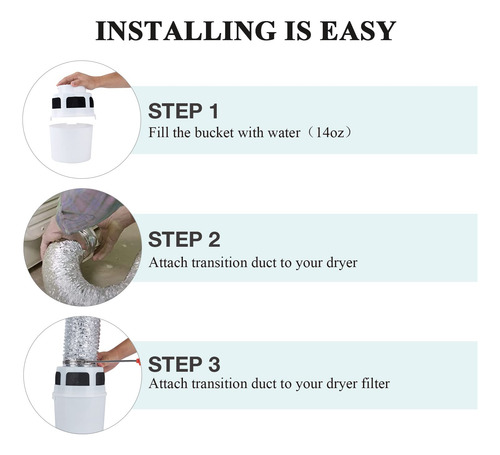 INSTALLING IS EASY

STEP 1
Fill the bucket with water（14oz）

STEP 2
Attach transition duct to your dryer

STEP 3
Attach transition duct to your dryer filter