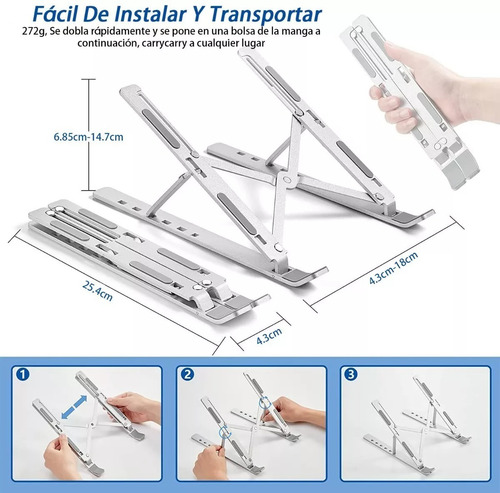 Fácil De Instalar Y Transportar

272g, Se dobla rápidamente y se pone en una bolsa de la manga a continuación, carrycarry a cualquier lugar

6.85cm-14.7cm

25.4cm

4.3cm

4.3cm-18cm

1

2

3