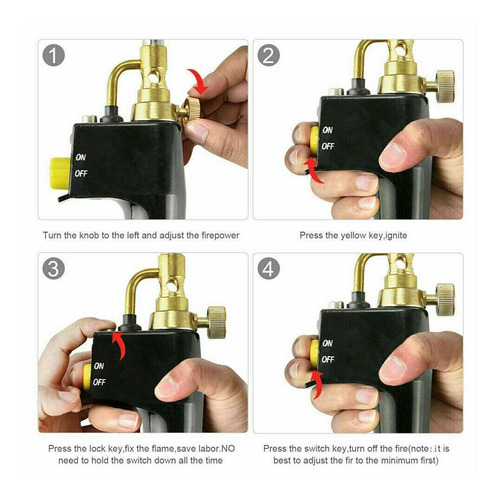 1

ON
OFF

Turn the knob to the left and adjust the firepower

2

ON
OFF

Press the yellow key,ignite

3

ON
OFF

Press the lock key,fix the flame,save labor.NO need to hold the switch down all the time

4

ON
OFF

Press the switch key,turn off the fire(note: it is best to adjust the fir to the minimum first)