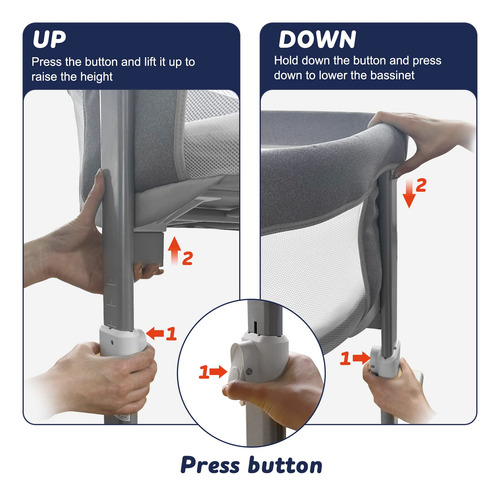 UP
Press the button and lift it up to raise the height

2

1

DOWN
Hold down the button and press down to lower the bassinet

2

1

1

Press button