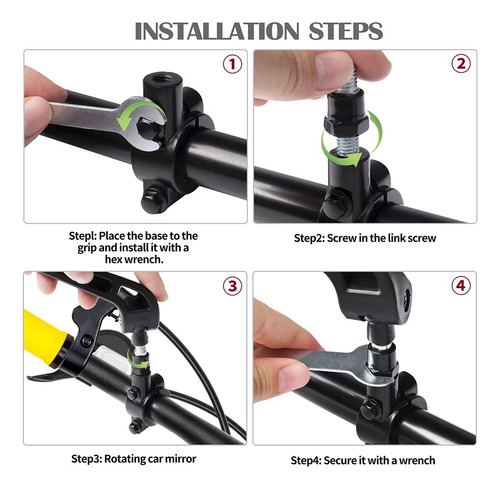 INSTALLATION STEPS

1

2

Stepl: Place the base to the grip and install it with a hex wrench.

Step2: Screw in the link screw

3

4

Step3: Rotating car mirror

Step4: Secure it with a wrench