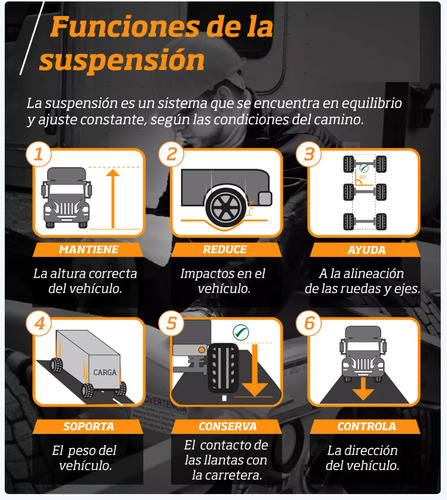 Funciones de la suspensión

La suspensión es un sistema que se encuentra en equilibrio y ajuste constante, según las condiciones del camino.

1

MANTIENE

La altura correcta del vehículo.

2

REDUCE

Impactos en el vehículo.

3

90°

AYUDA

A la alineación de las ruedas y ejes.

4

CARGA

SOPORTA

El peso del vehículo.

5

CONSERVA

El contacto de las llantas con la carretera.

6

CONTROLA

La dirección del vehículo.

ADVERTENCIA