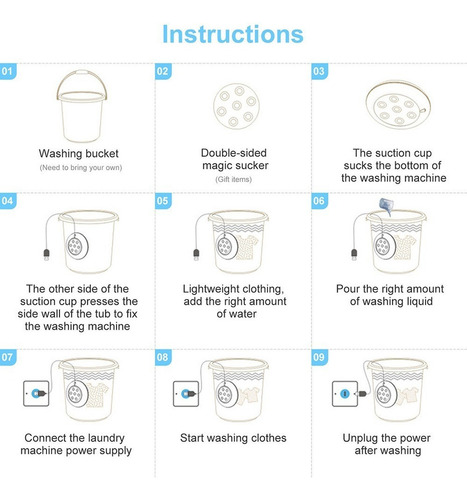 Instructions

01
Washing bucket
(Need to bring your own)

02
Double-sided magic sucker
(Gift items)

03
The suction cup sucks the bottom of the washing machine

04
The other side of the suction cup presses the side wall of the tub to fix the washing machine

05
Lightweight clothing, add the right amount of water

06
Pour the right amount of washing liquid

07
Connect the laundry machine power supply

08
Start washing clothes

09
Unplug the power after washing