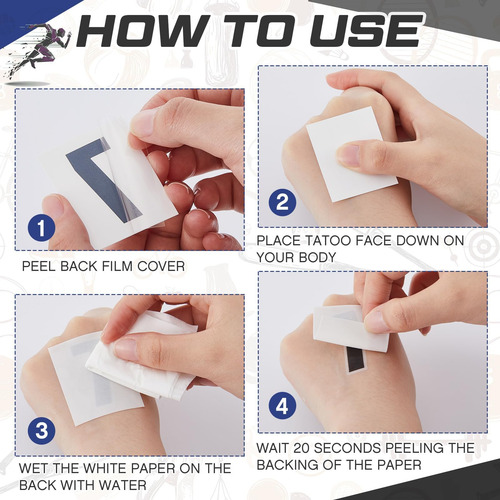 HOW TO USE

1

PEEL BACK FILM COVER

2

PLACE TATOO FACE DOWN ON YOUR BODY

3

WET THE WHITE PAPER ON THE BACK WITH WATER

4

WAIT 20 SECONDS PEELING THE BACKING OF THE PAPER