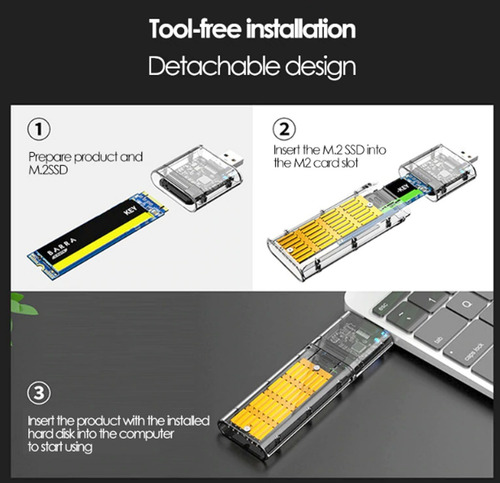 Tool-free installation
Detachable design

①
Prepare product and M.2SSD

BARRA
KEY

②
Insert the M.2 SSD into the M2 card slot

KEY

③
Insert the product with the installed hard disk into the computer to start using

esc
1
Q
tab
caps lock