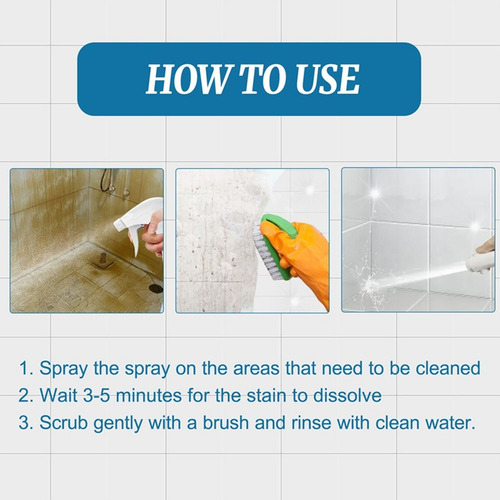 HOW TO USE

1. Spray the spray on the areas that need to be cleaned
2. Wait 3-5 minutes for the stain to dissolve
3. Scrub gently with a brush and rinse with clean water.