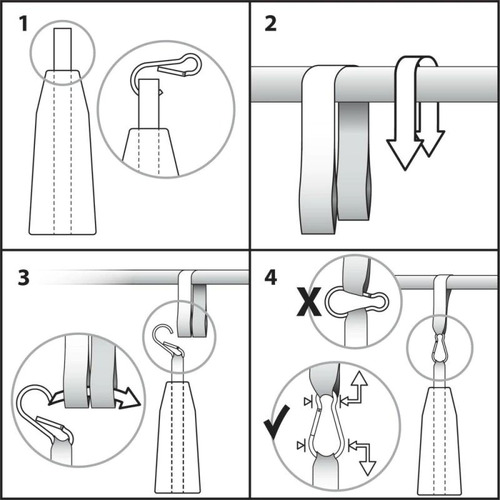 1

2

3

4

X