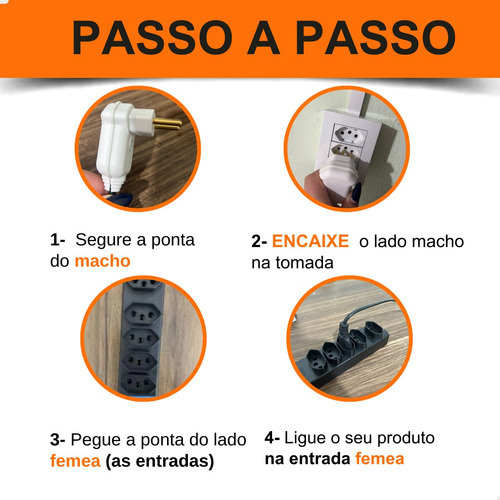 PASSO A PASSO

1- Segure a ponta do macho

2- ENCAIXE o lado macho na tomada

3- Pegue a ponta do lado femea (as entradas)

4- Ligue o seu produto na entrada femea