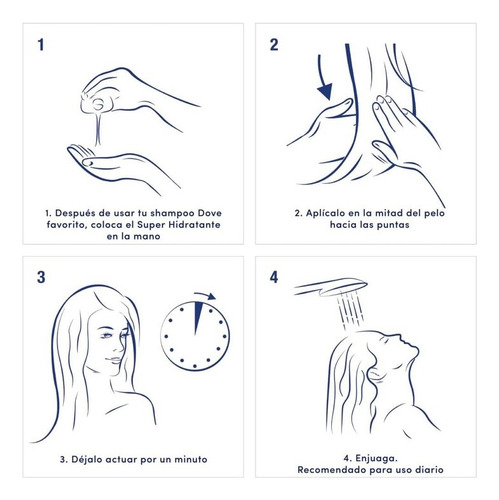 1

1. Después de usar tu shampoo Dove favorito, coloca el Super Hidratante en la mano

2

2. Aplícalo en la mitad del pelo hacia las puntas

3

3. Déjalo actuar por un minuto

4

4. Enjuaga.
Recomendado para uso diario